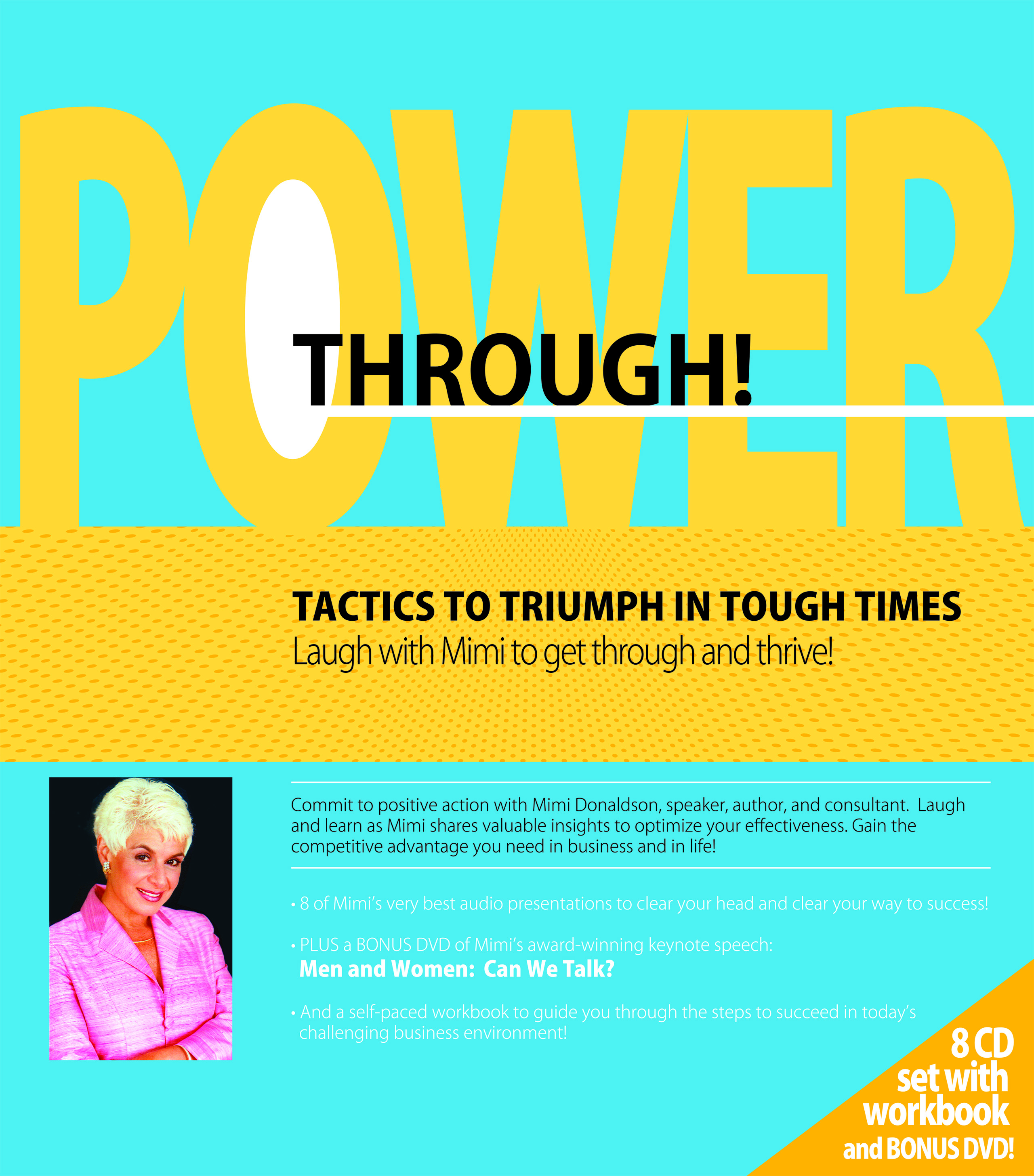 POWER THROUGH!

TACTICS TO TRIUMPH IN TOUGH TIMES
Laugh with Mimi to get through and thrive!

Commit to positive action with Mimi Donaldson, speaker, author, and consultant. Laugh and learn as Mimi shares valuable insights to optimize your effectiveness. Gain the competitive advantage you need in business and in life!

• 8 of Mimi's very best audio presentations to clear your head and clear your way to success!

• PLUS a BONUS DVD of Mimi's award-winning keynote speech:
Men and Women: Can We Talk?

• And a self-paced workbook to guide you through the steps to succeed in today's challenging business environment!

8 CD set with workbook and BONUS DVD!